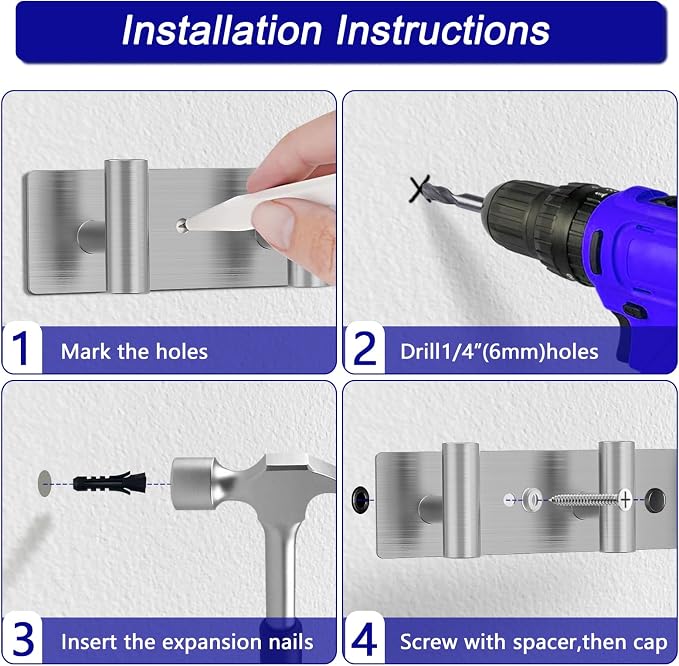 Installation Instructions

1 Mark the holes

2 Drill1/4"(6mm)holes

3 Insert the expansion nails

4 Screw with spacer,then cap