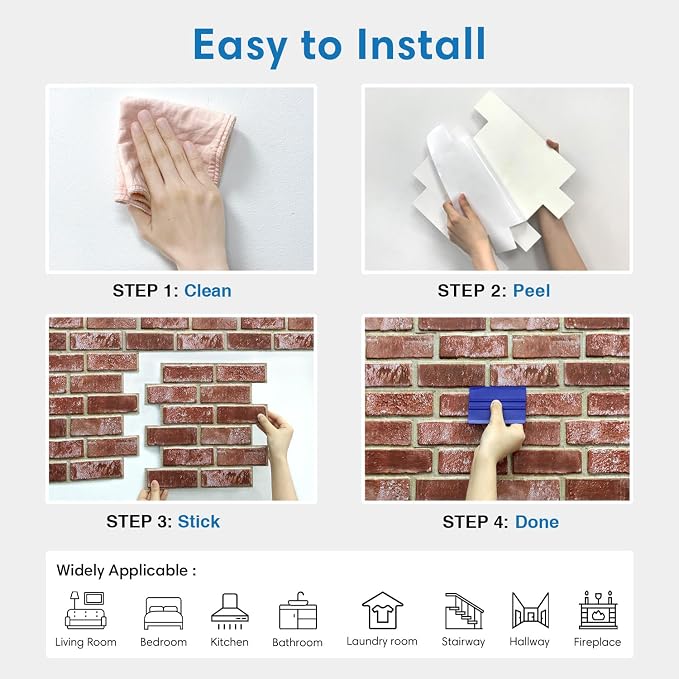 Easy to Install

STEP 1: Clean

STEP 2: Peel

STEP 3: Stick

STEP 4: Done

Widely Applicable :

Living Room Bedroom Kitchen Bathroom Laundry room Stairway Hallway Fireplace