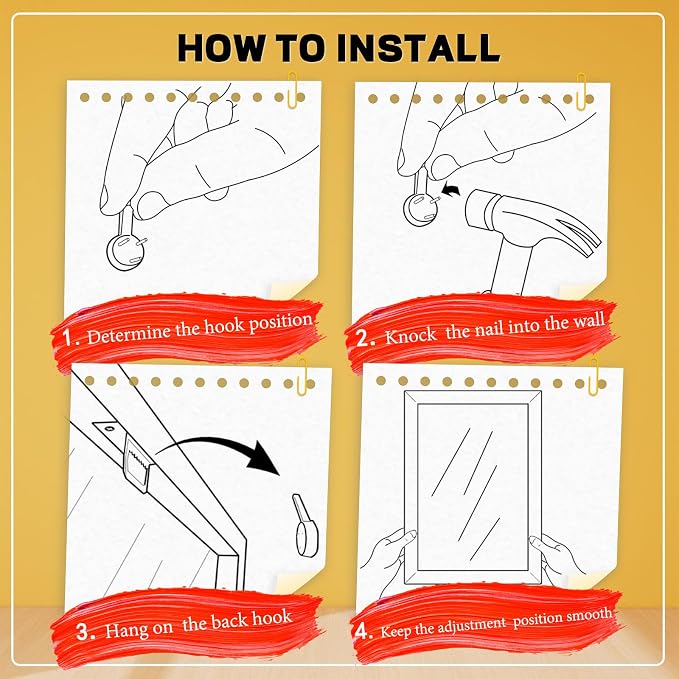 HOW TO INSTALL

1. Determine the hook position

2. Knock the nail into the wall

3. Hang on the back hook

4. Keep the adjustment position smooth