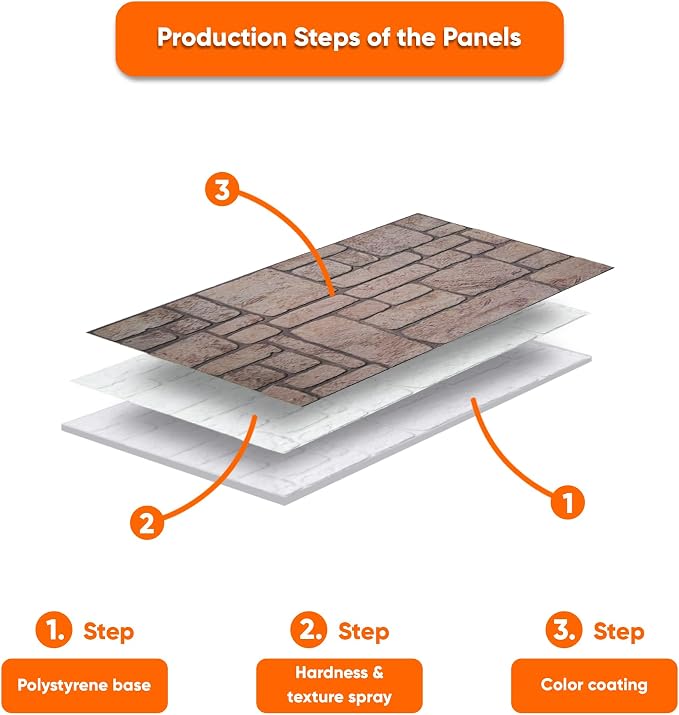 Production Steps of the Panels

3

2

1

1. Step

Polystyrene base

2. Step

Hardness & texture spray

3. Step

Color coating