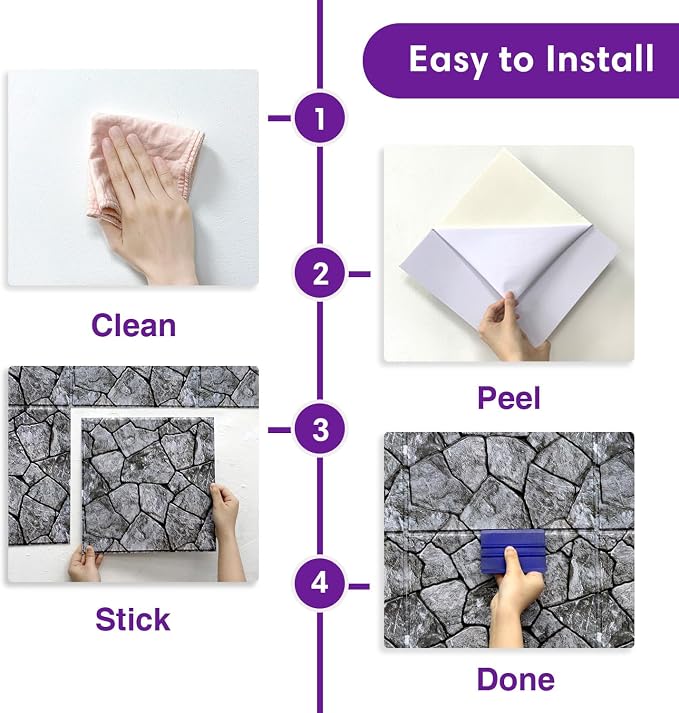 Easy to Install

1

Clean

2

Peel

3

Stick

4

Done