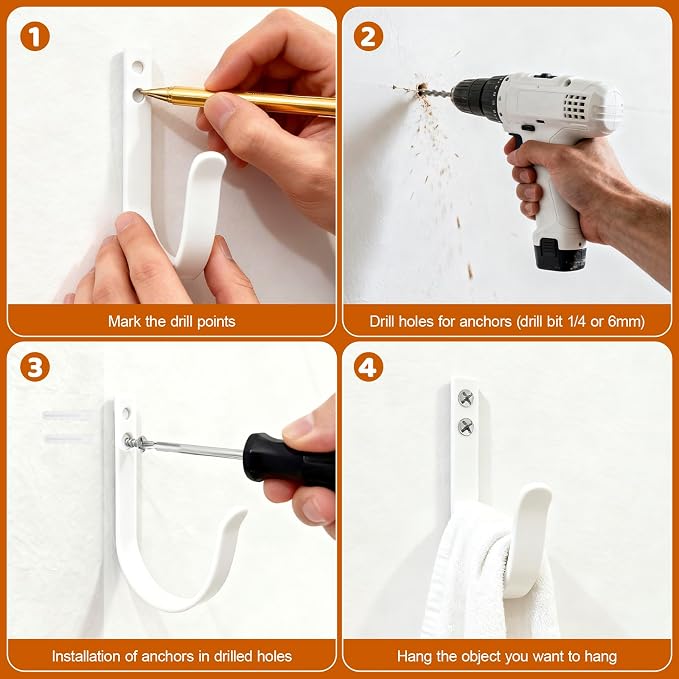 1

Mark the drill points

2

Drill holes for anchors (drill bit 1/4 or 6mm)

3

Installation of anchors in drilled holes

4

Hang the object you want to hang