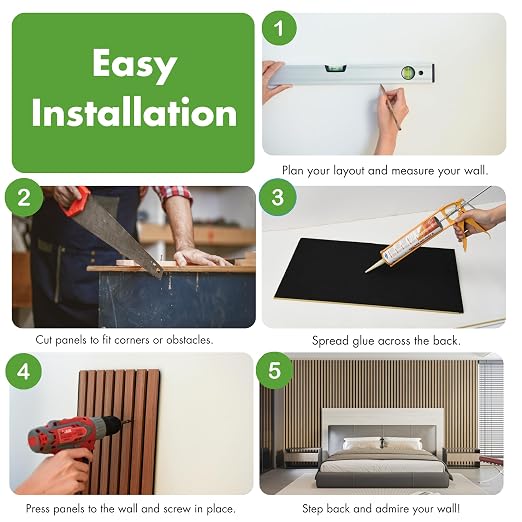 Easy Installation

1

Plan your layout and measure your wall.

2

Cut panels to fit corners or obstacles.

3

Spread glue across the back.

4

Press panels to the wall and screw in place.

5

Step back and admire your wall!