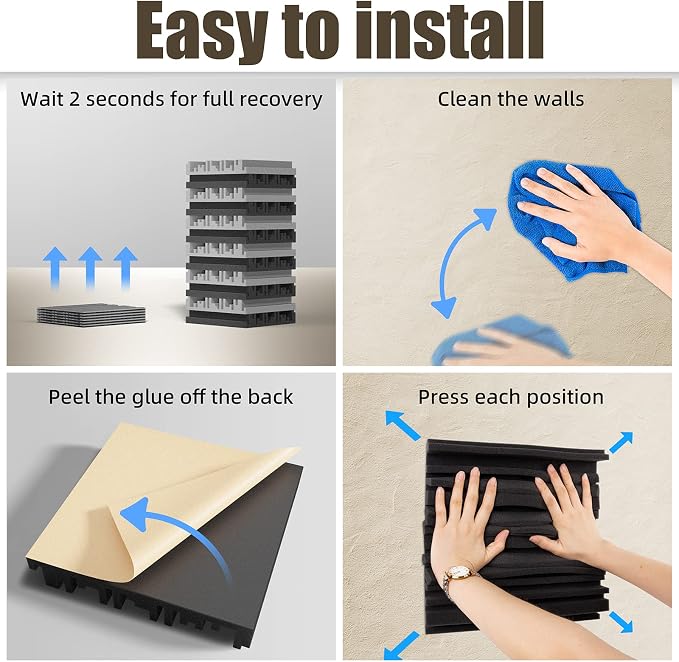 Easy to install

Wait 2 seconds for full recovery

Clean the walls

Peel the glue off the back

Press each position