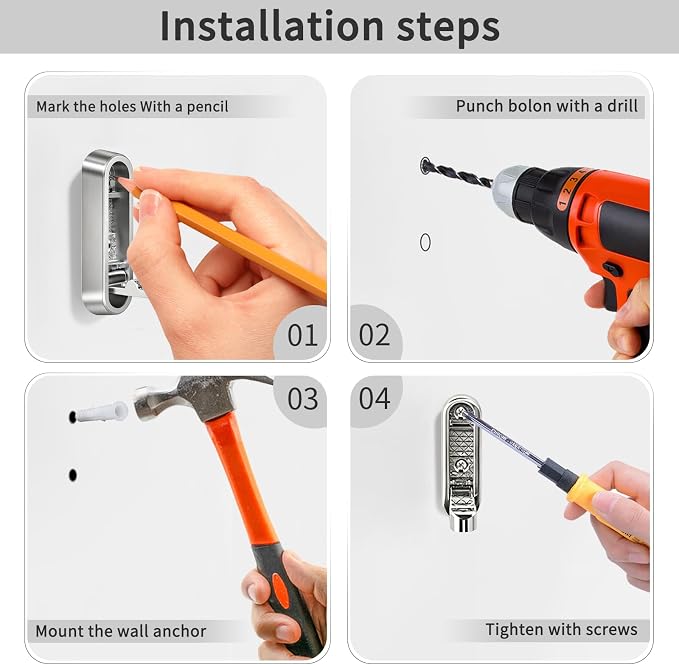 Installation steps

Mark the holes With a pencil

01

Punch bolon with a drill

1 2 3

02

03

Mount the wall anchor

04

Tighten with screws