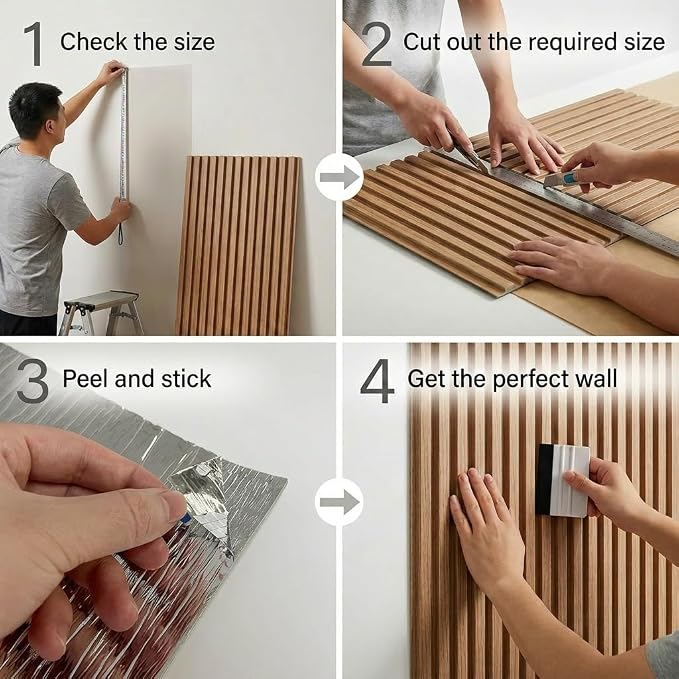 1 Check the size

2 Cut out the required size

3 Peel and stick

4 Get the perfect wall