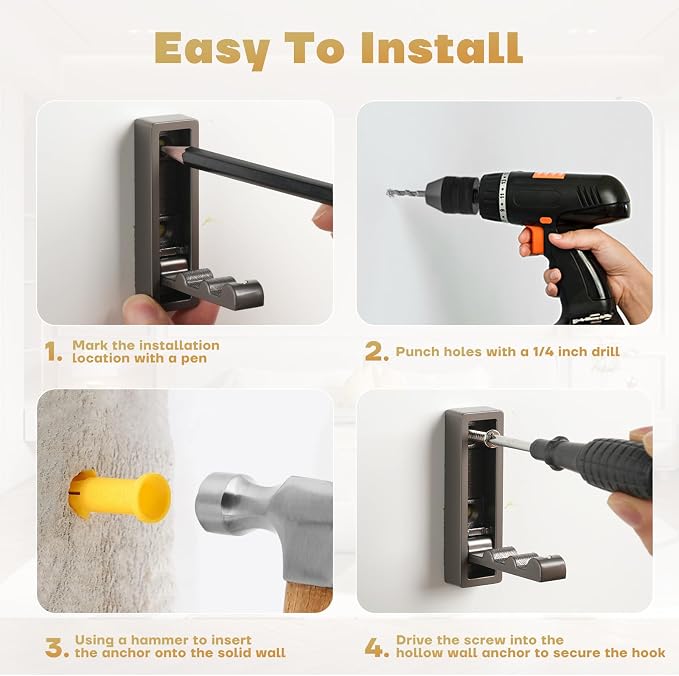 Easy To Install

1. Mark the installation location with a pen

2. Punch holes with a 1/4 inch drill

3. Using a hammer to insert the anchor onto the solid wall

4. Drive the screw into the hollow wall anchor to secure the hook