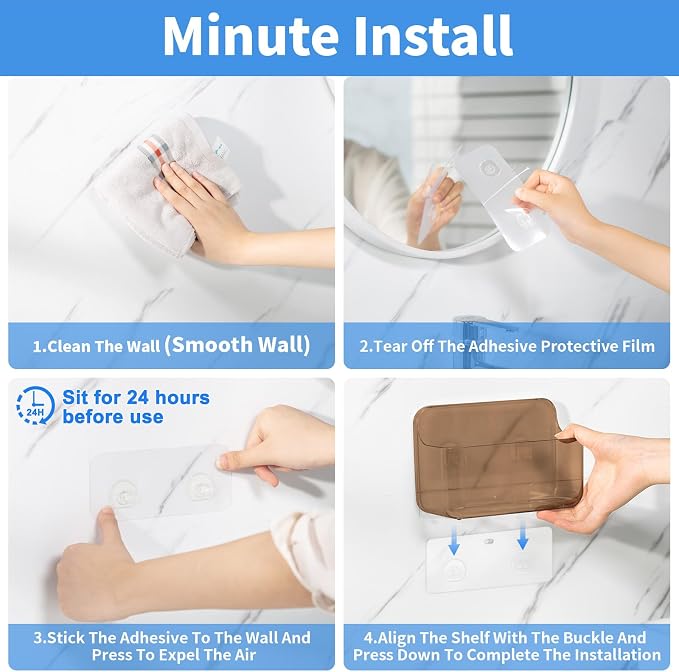 Minute Install

1.Clean The Wall (Smooth Wall)

2.Tear Off The Adhesive Protective Film

24H

Sit for 24 hours before use

3.Stick The Adhesive To The Wall And Press To Expel The Air

4.Align The Shelf With The Buckle And Press Down To Complete The Installation