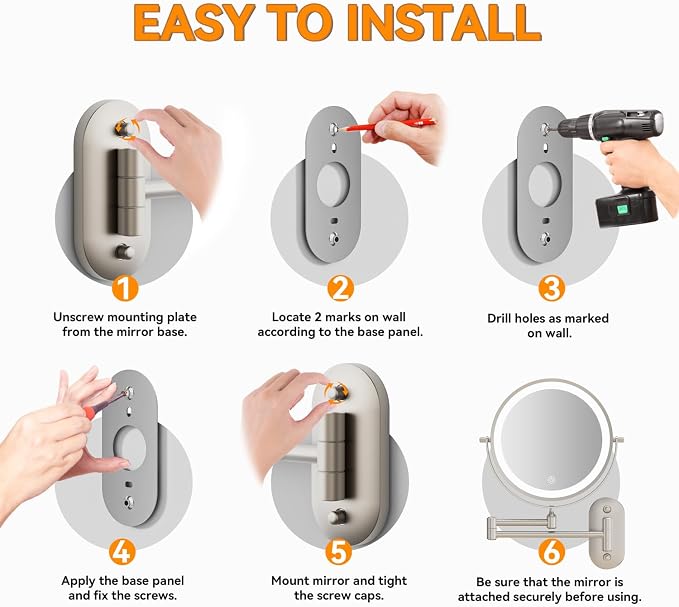 EASY TO INSTALL

1
Unscrew mounting plate from the mirror base.

2
Locate 2 marks on wall according to the base panel.

3
Drill holes as marked on wall.

4
Apply the base panel and fix the screws.

5
Mount mirror and tight the screw caps.

6
Be sure that the mirror is attached securely before using.