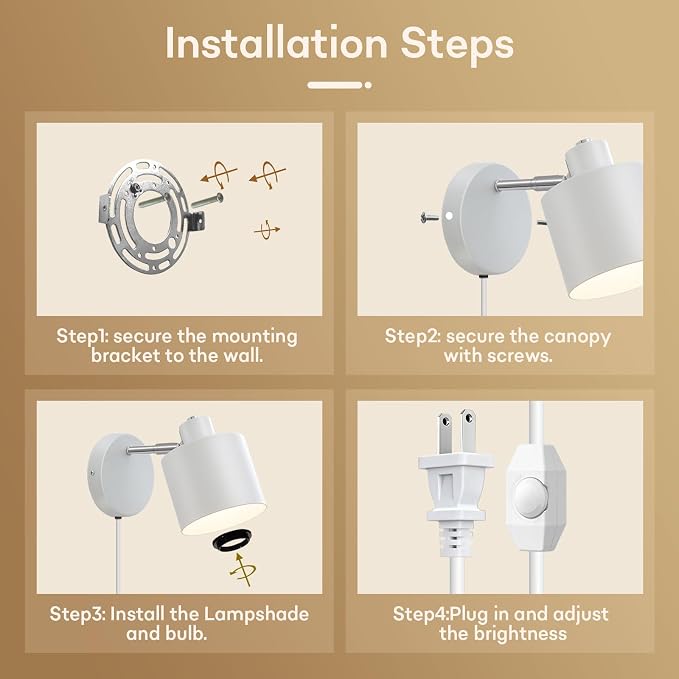 Installation Steps

Step1: secure the mounting bracket to the wall.

Step2: secure the canopy with screws.

Step3: Install the Lampshade and bulb.

Step4:Plug in and adjust the brightness