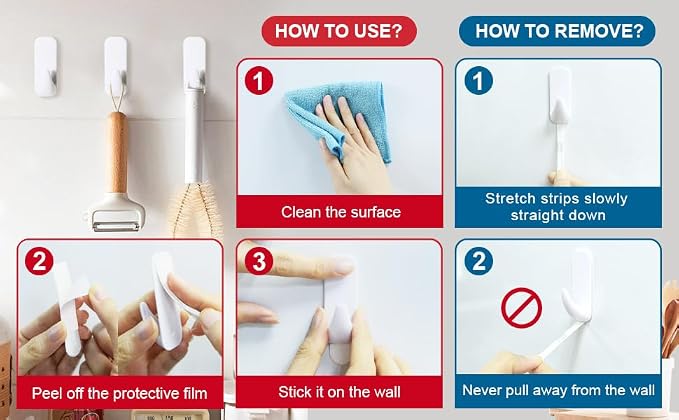 HOW TO USE?

1
Clean the surface

2
Peel off the protective film

3
Stick it on the wall

HOW TO REMOVE?

1
Stretch strips slowly straight down

2
Never pull away from the wall