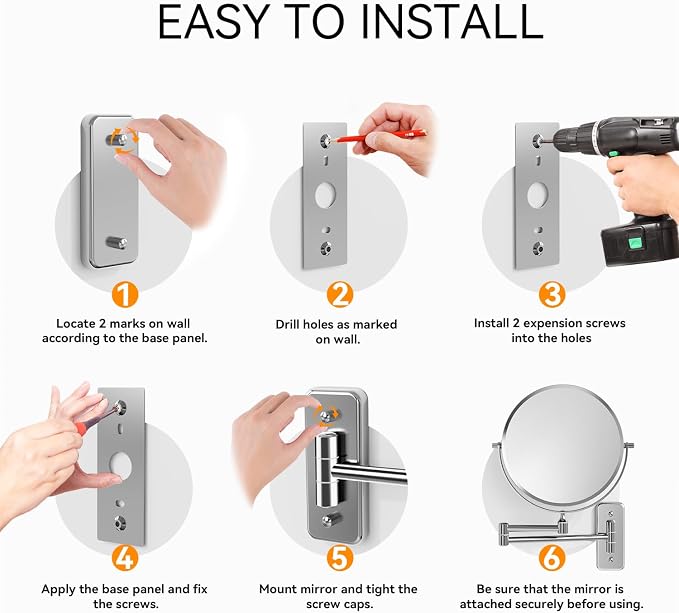 EASY TO INSTALL

1
Locate 2 marks on wall according to the base panel.

2
Drill holes as marked on wall.

3
Install 2 expension screws into the holes

4
Apply the base panel and fix the screws.

5
Mount mirror and tight the screw caps.

6
Be sure that the mirror is attached securely before using.