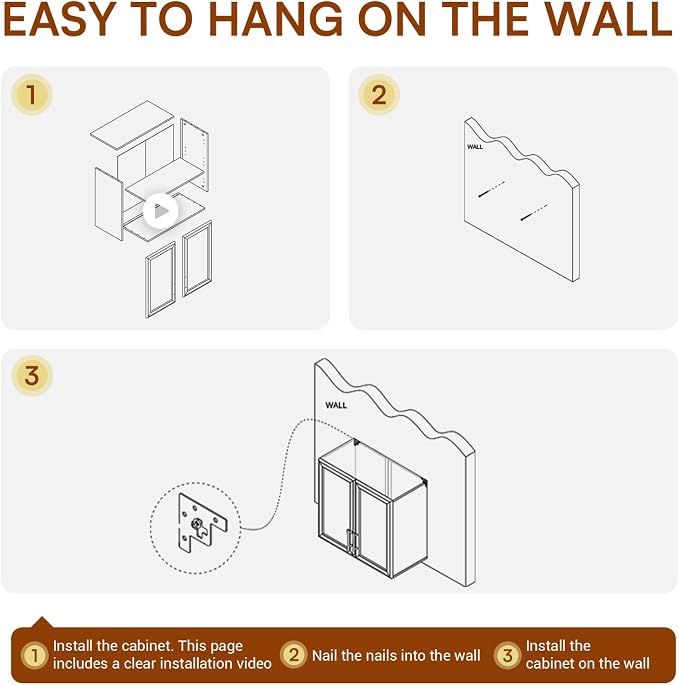 EASY TO HANG ON THE WALL

1

2

WALL

3

WALL

1 Install the cabinet. This page includes a clear installation video

2 Nail the nails into the wall

3 Install the cabinet on the wall