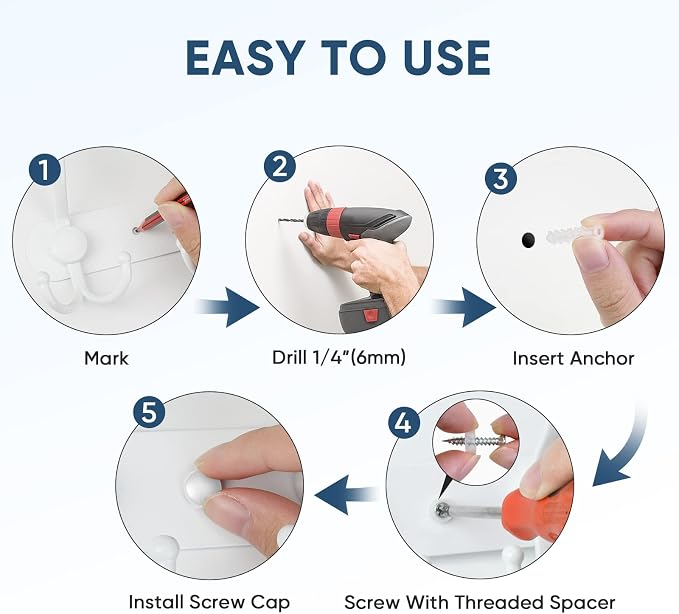 EASY TO USE

1
Mark

2
Drill 1/4"(6mm)

3
Insert Anchor

4
Screw With Threaded Spacer

5
Install Screw Cap