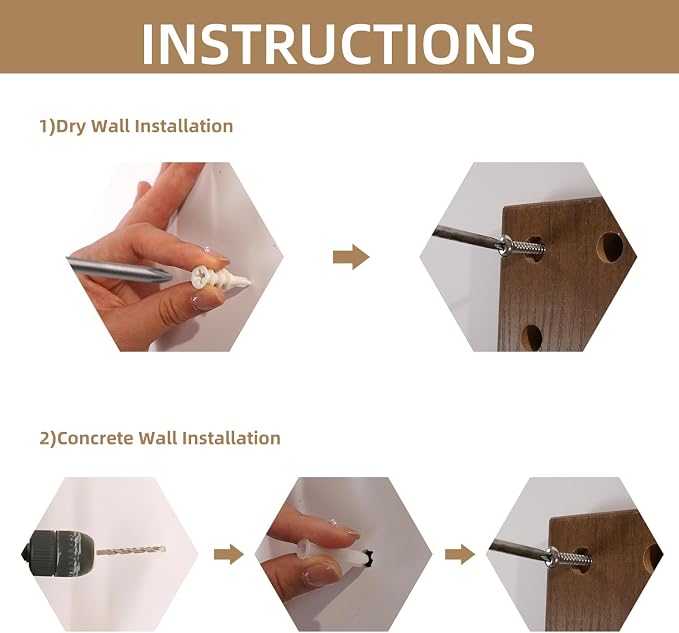 INSTRUCTIONS

1)Dry Wall Installation

2)Concrete Wall Installation