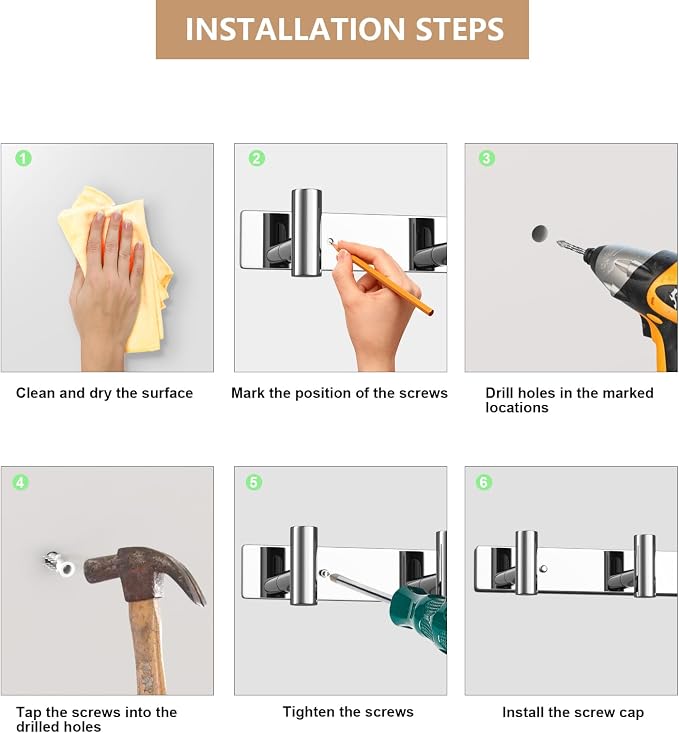 INSTALLATION STEPS

1

Clean and dry the surface

2

Mark the position of the screws

3

Drill holes in the marked locations

4

Tap the screws into the drilled holes

5

Tighten the screws

6

Install the screw cap