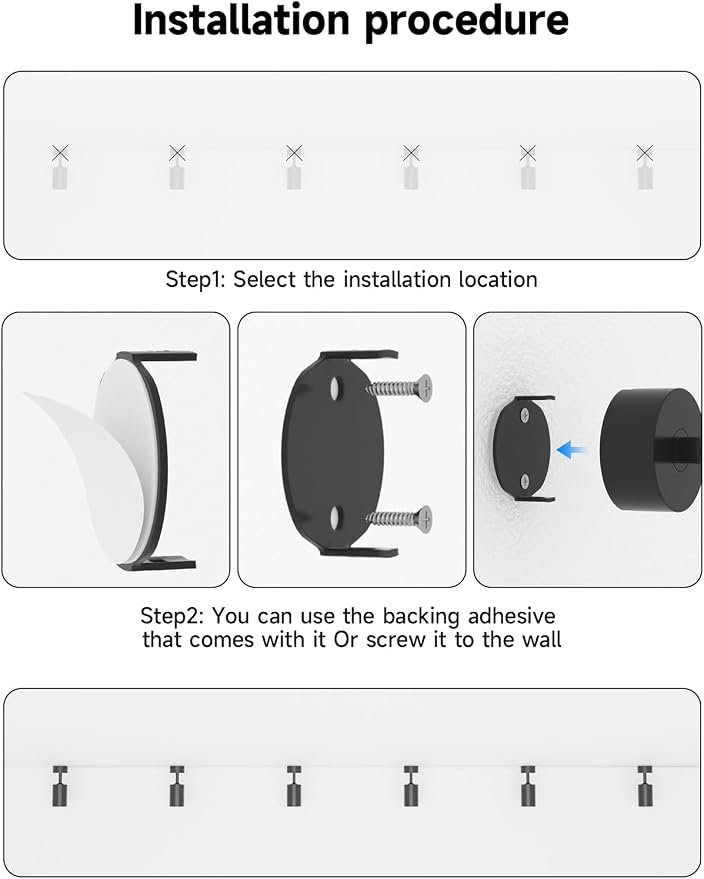 Installation procedure

Step1: Select the installation location

Step2: You can use the backing adhesive that comes with it Or screw it to the wall