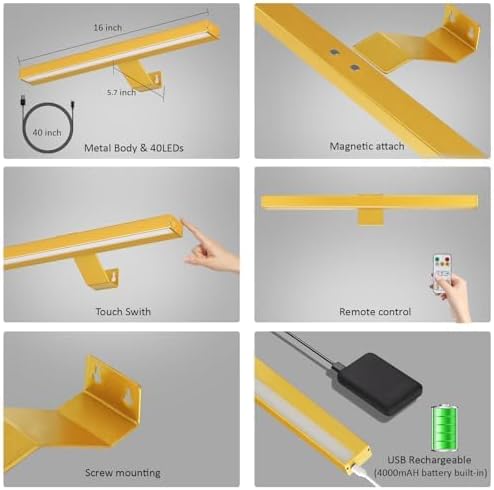 16 inch

5.7 inch

40 inch

Metal Body & 40LEDs

Magnetic attach

Touch Swith

Remote control

Screw mounting

USB Rechargeable
(4000mAH battery built-in)